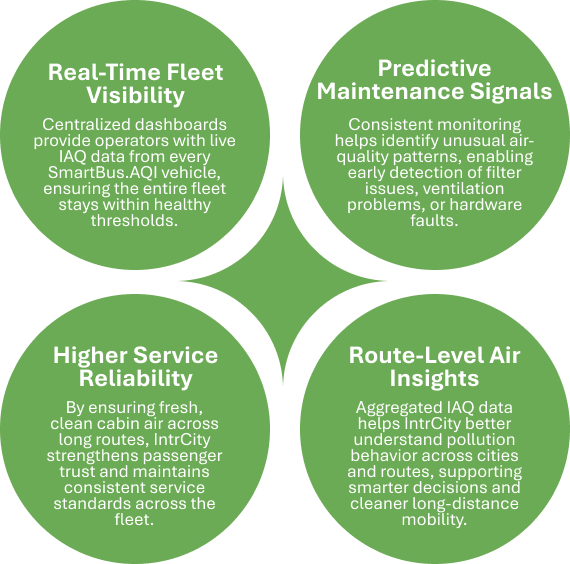 Real-Time Fleet Visibility

Centralized dashboards provide operators with live IAQ data from every SmartBus.AQI vehicle, ensuring the entire fleet stays within healthy thresholds.

Predictive Maintenance Signals

Consistent monitoring helps identify unusual air-quality patterns, enabling early detection of filter issues, ventilation problems, or hardware faults.

Higher Service Reliability

By ensuring fresh, clean cabin air across long routes, IntrCity strengthens passenger trust and maintains consistent service standards across the fleet.

Route-Level Air Insights

Aggregated IAQ data helps IntrCity better understand pollution behavior across cities and routes, supporting smarter decisions and cleaner long-distance mobility.